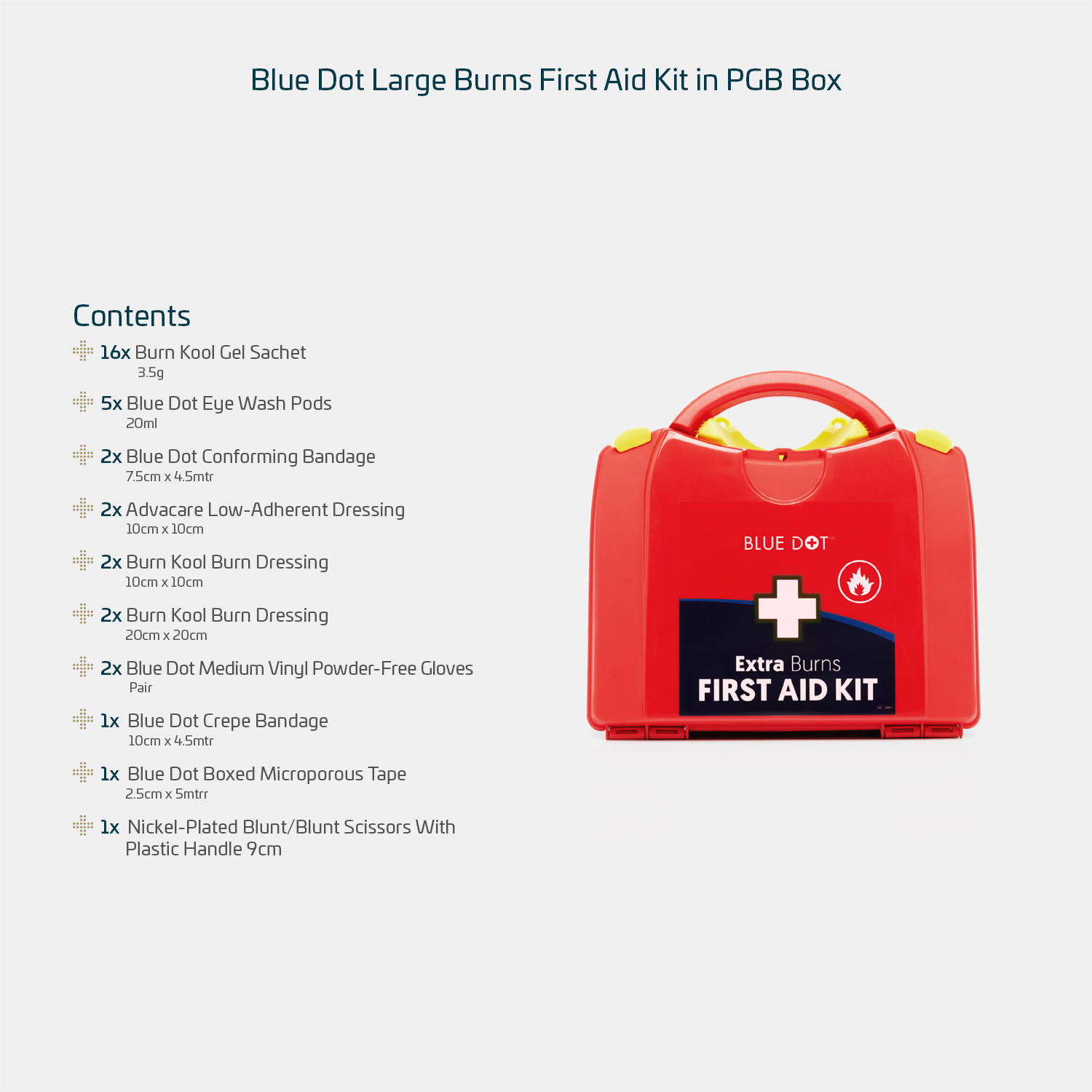 Blue Dot Large Burns First Aid Kit in PGB Box

Contents

16x Burn Kool Gel Sachet
3.5g

5x Blue Dot Eye Wash Pods
20ml

2x Blue Dot Conforming Bandage
7.5cm x 4.5mtr

2x Advacare Low-Adherent Dressing
10cm x 10cm

2x Burn Kool Burn Dressing
10cm x 10cm

2x Burn Kool Burn Dressing
20cm x 20cm

2x Blue Dot Medium Vinyl Powder-Free Gloves
Pair

1x Blue Dot Crepe Bandage
10cm x 4.5mtr

1x Blue Dot Boxed Microporous Tape
2.5cm x 5mtrr

1x Nickel-Plated Blunt/Blunt Scissors With Plastic Handle 9cm

BLUE DOT™

Extra Burns
FIRST AID KIT