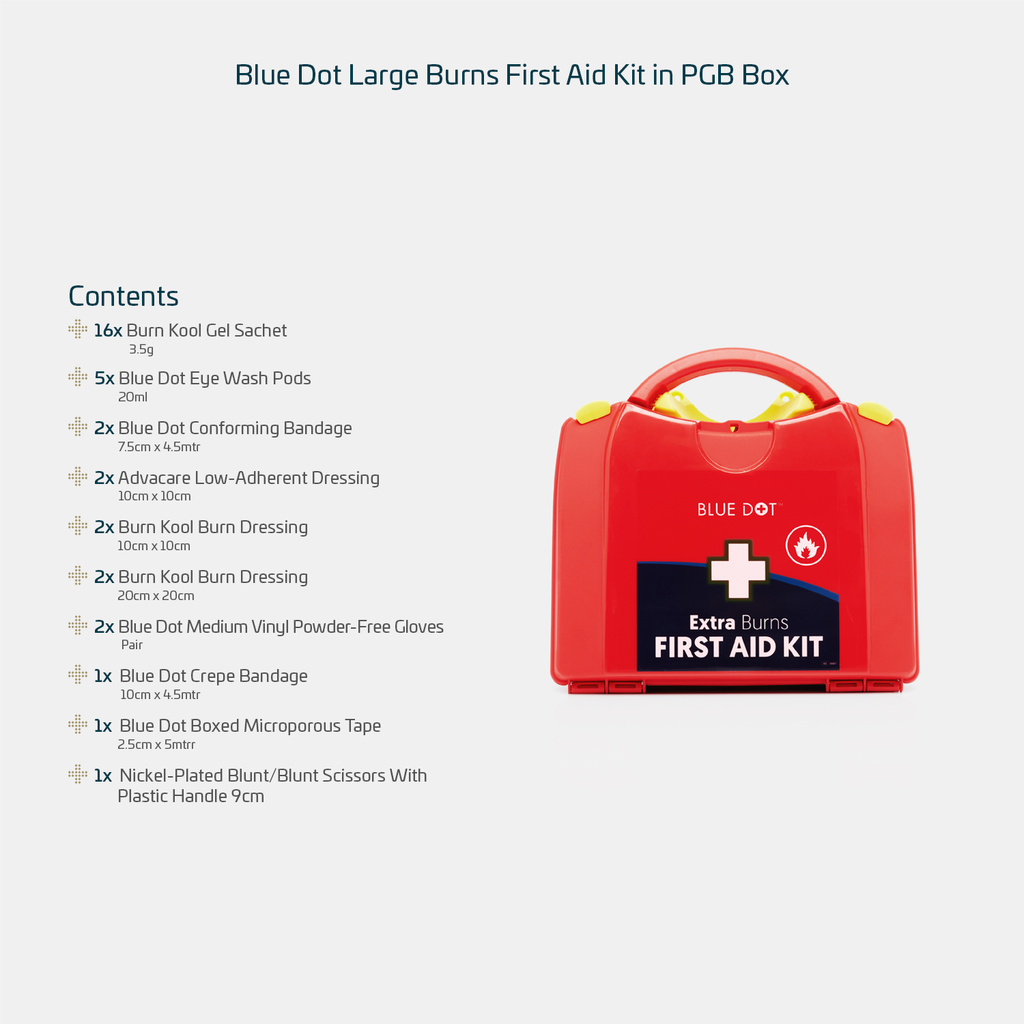 Blue Dot Large Burns First Aid Kit in PGB Box

Contents

16x Burn Kool Gel Sachet
3.5g

5x Blue Dot Eye Wash Pods
20ml

2x Blue Dot Conforming Bandage
7.5cm x 4.5mtr

2x Advacare Low-Adherent Dressing
10cm x 10cm

2x Burn Kool Burn Dressing
10cm x 10cm

2x Burn Kool Burn Dressing
20cm x 20cm

2x Blue Dot Medium Vinyl Powder-Free Gloves
Pair

1x Blue Dot Crepe Bandage
10cm x 4.5mtr

1x Blue Dot Boxed Microporous Tape
2.5cm x 5mtrr

1x Nickel-Plated Blunt/Blunt Scissors With Plastic Handle 9cm

BLUE DOT

Extra Burns
FIRST AID KIT