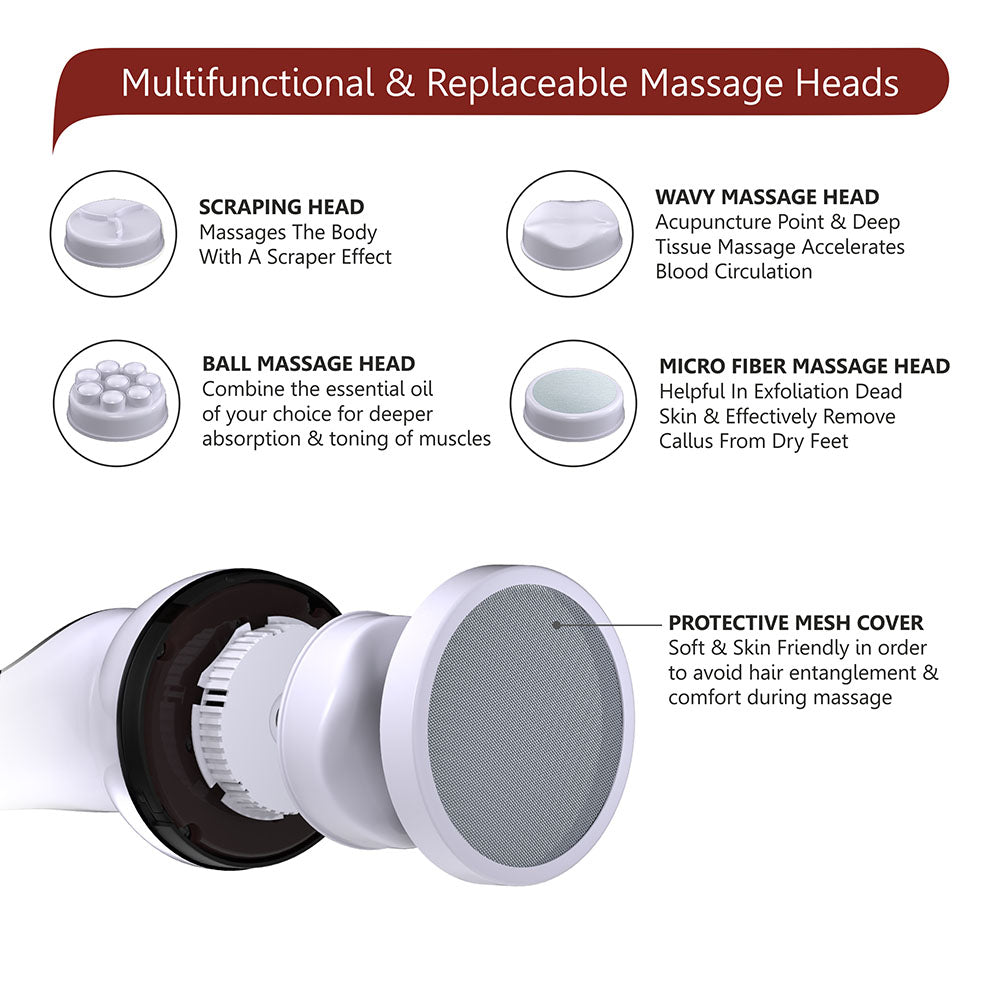 Multifunctional & Replaceable Massage Heads

SCRAPING HEAD
Massages The Body With A Scraper Effect

WAVY MASSAGE HEAD
Acupuncture Point & Deep Tissue Massage Accelerates Blood Circulation

BALL MASSAGE HEAD
Combine the essential oil of your choice for deeper absorption & toning of muscles

MICRO FIBER MASSAGE HEAD
Helpful In Exfoliation Dead Skin & Effectively Remove Callus From Dry Feet

PROTECTIVE MESH COVER
Soft & Skin Friendly in order to avoid hair entanglement & comfort during massage